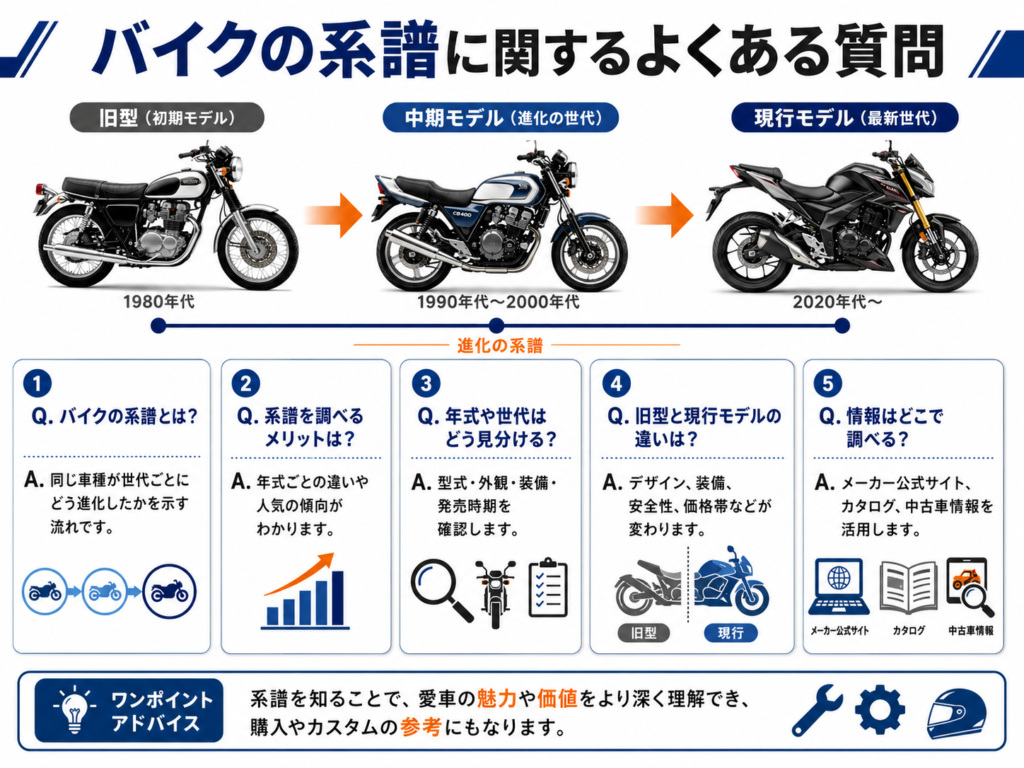 バイクの系譜に関するよくある質問

旧型（初期モデル）

中期モデル（進化の世代）

現行モデル（最新世代）

CB400

1980年代

1990年代〜2000年代

2020年代〜

進化の系譜

1
Q. バイクの系譜とは？
A. 同じ車種が世代ごとにどう進化したかを示す流れです。

2
Q. 系譜を調べるメリットは？
A. 年式ごとの違いや人気の傾向がわかります。

3
Q. 年式や世代はどう見分ける？
A. 型式・外観・装備・発売時期を確認します。

4
Q. 旧型と現行モデルの違いは？
A. デザイン、装備、安全性、価格帯などが変わります。

旧型

現行

5
Q. 情報はどこで調べる？
A. メーカー公式サイト、カタログ、中古車情報を活用します。

メーカー公式サイト

カタログ

中古車情報

ワンポイントアドバイス

系譜を知ることで、愛車の魅力や価値をより深く理解でき、購入やカスタムの参考にもなります。