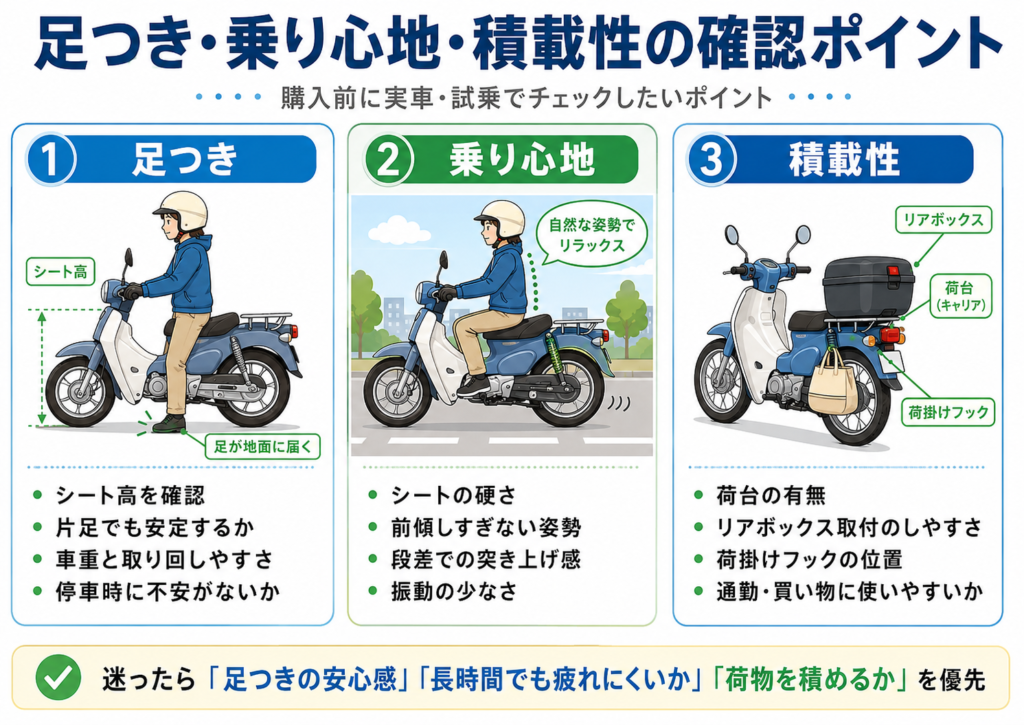 足つき・乗り心地・積載性の確認ポイント

購入前に実車・試乗でチェックしたいポイント

1 足つき

シート高

足が地面に届く

- シート高を確認
- 片足でも安定するか
- 車重と取り回しやすさ
- 停車時に不安がないか

2 乗り心地

自然な姿勢でリラックス

- シートの硬さ
- 前傾しすぎない姿勢
- 段差での突き上げ感
- 振動の少なさ

3 積載性

リアボックス

荷台（キャリア）

荷掛けフック

- 荷台の有無
- リアボックス取付のしやすさ
- 荷掛けフックの位置
- 通勤・買い物に使いやすいか

迷ったら「足つきの安心感」「長時間でも疲れにくいか」「荷物を積めるか」を優先