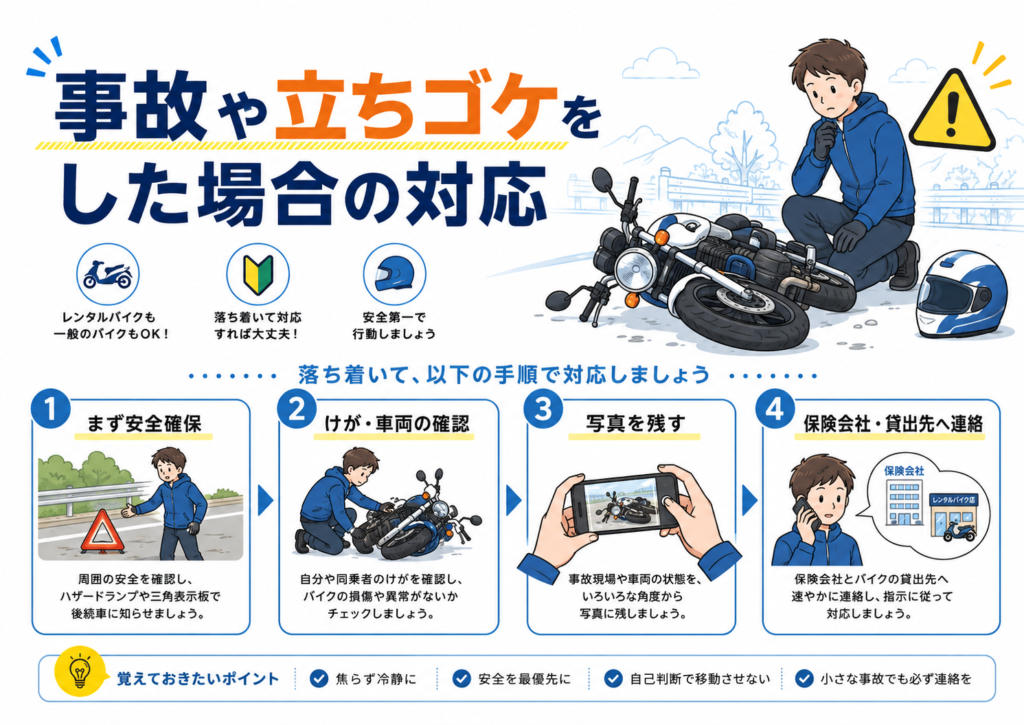 事故や立ちゴケをした場合の対応

レンタルバイクも一般のバイクもOK！

落ち着いて対応すれば大丈夫！

安全第一で行動しましょう

落ち着いて、以下の手順で対応しましょう

1 まず安全確保
周囲の安全を確認し、ハザードランプや三角表示板で後続車に知らせましょう。

2 けが・車両の確認
自分や同乗者のけがを確認し、バイクの損傷や異常がないかチェックしましょう。

3 写真を残す
事故現場や車両の状態を、いろいろな角度から写真に残しましょう。

4 保険会社・貸出先へ連絡
保険会社
レンタルバイク店
保険会社とバイクの貸出先へ速やかに連絡し、指示に従って対応しましょう。

覚えておきたいポイント
焦らず冷静に
安全を最優先に
自己判断で移動させない
小さな事故でも必ず連絡を