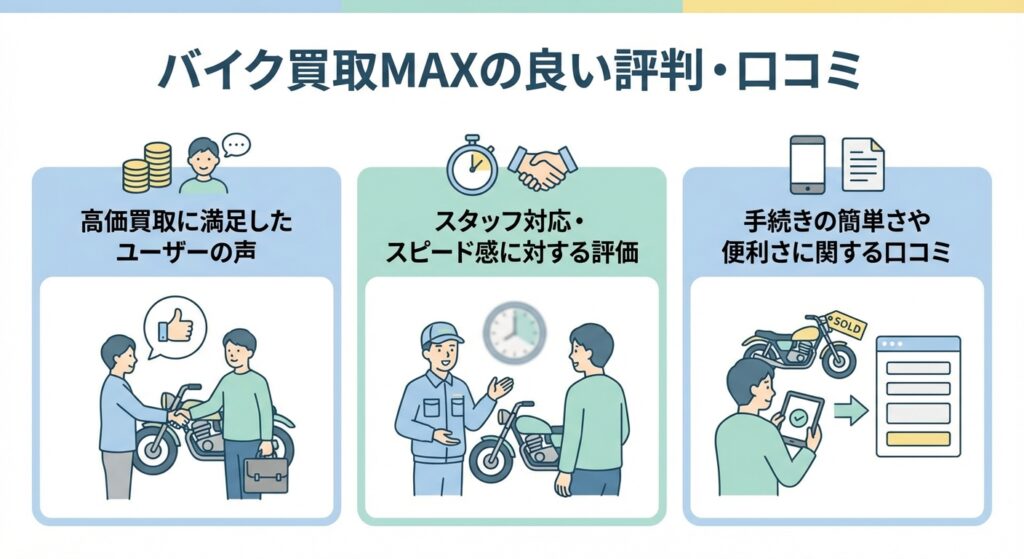 バイク買取MAXの良い評判・口コミ

高価買取に満足したユーザーの声

スタッフ対応・スピード感に対する評価

手続きの簡単さや便利さに関する口コミ

SOLD