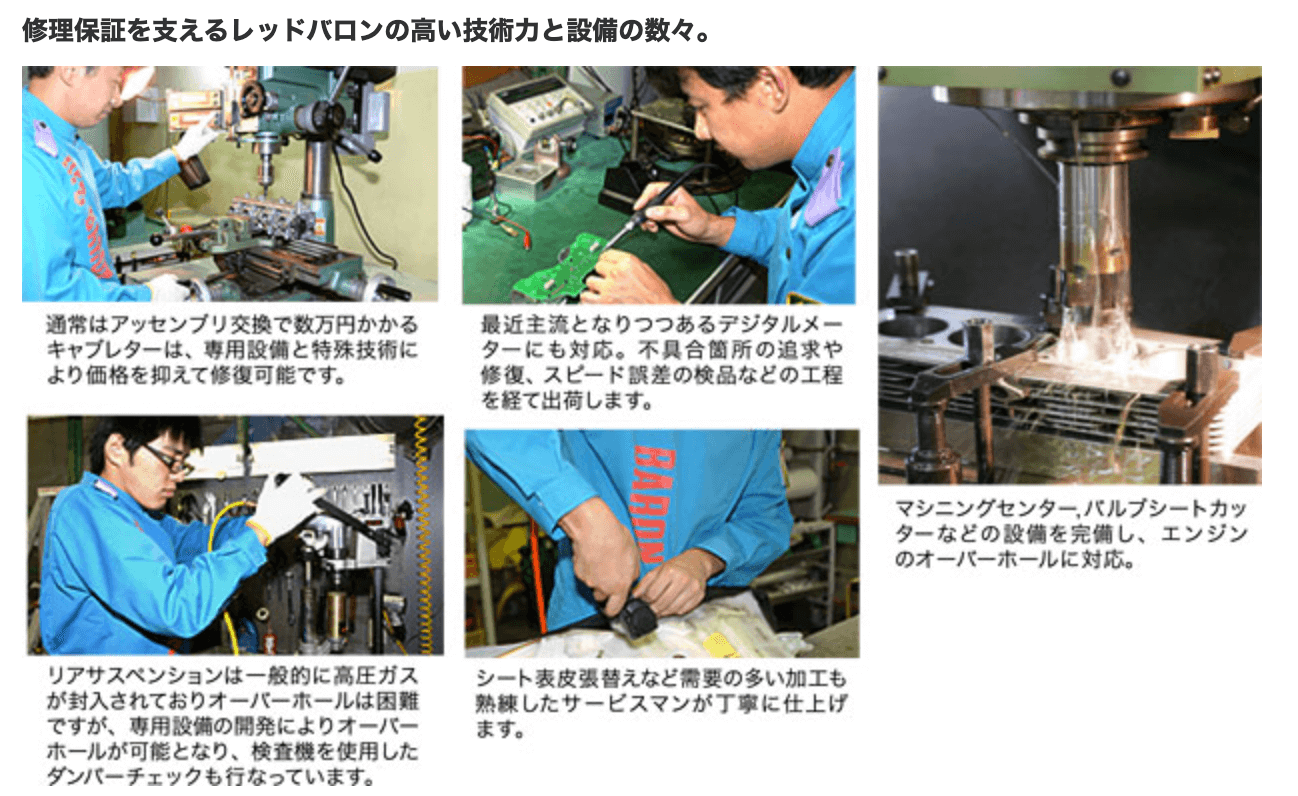 修理保証を支えるレッドバロンの高い技術力と設備の数々。

通常はアッセンブリ交換で数万円かかるキャブレターは、専用設備と特殊技術により価格を抑えて修復可能です。

最近主流となりつつあるデジタルメーターにも対応。不具合箇所の追求や修復、スピード誤差の検品などの工程を経て出荷します。

マシニングセンター,バルブシートカッターなどの設備を完備し、エンジンのオーバーホールに対応。

リアサスペンションは一般的に高圧ガスが封入されておりオーバーホールは困難ですが、専用設備の開発によりオーバーホールが可能となり、検査機を使用したダンパーチェックも行なっています。

BARON

シート表皮張替えなど需要の多い加工も熟練したサービスマンが丁寧に仕上げます。